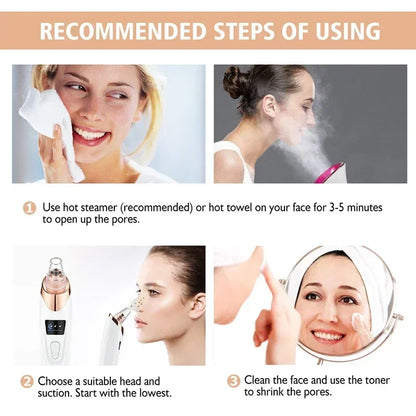 RECOMMENDED STEPS OF USING

1 Use hot steamer (recommended) or hot towel on your face for 3-5 minutes to open up the pores.

2 Choose a suitable head and suction. Start with the lowest.

3 Clean the face and use the toner to shrink the pores.